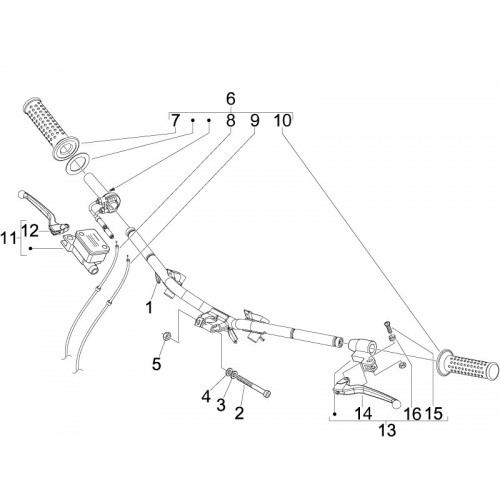 6
7 8 9 10
11 12
1
5
4 3 2
14 16 15
13